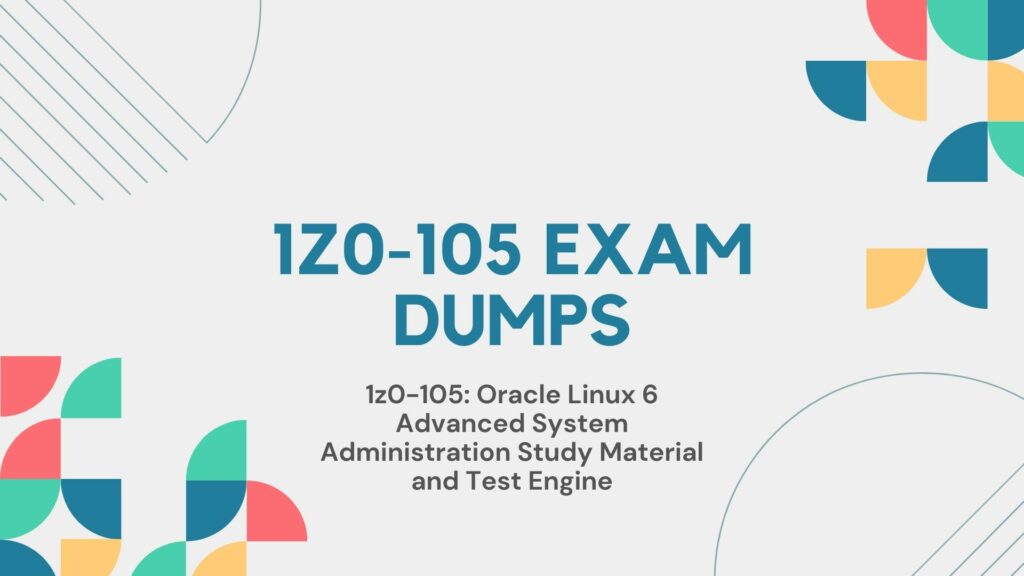 1Z0-105 EXAM DUMPS

1z0-105: Oracle Linux 6 Advanced System Administration Study Material and Test Engine